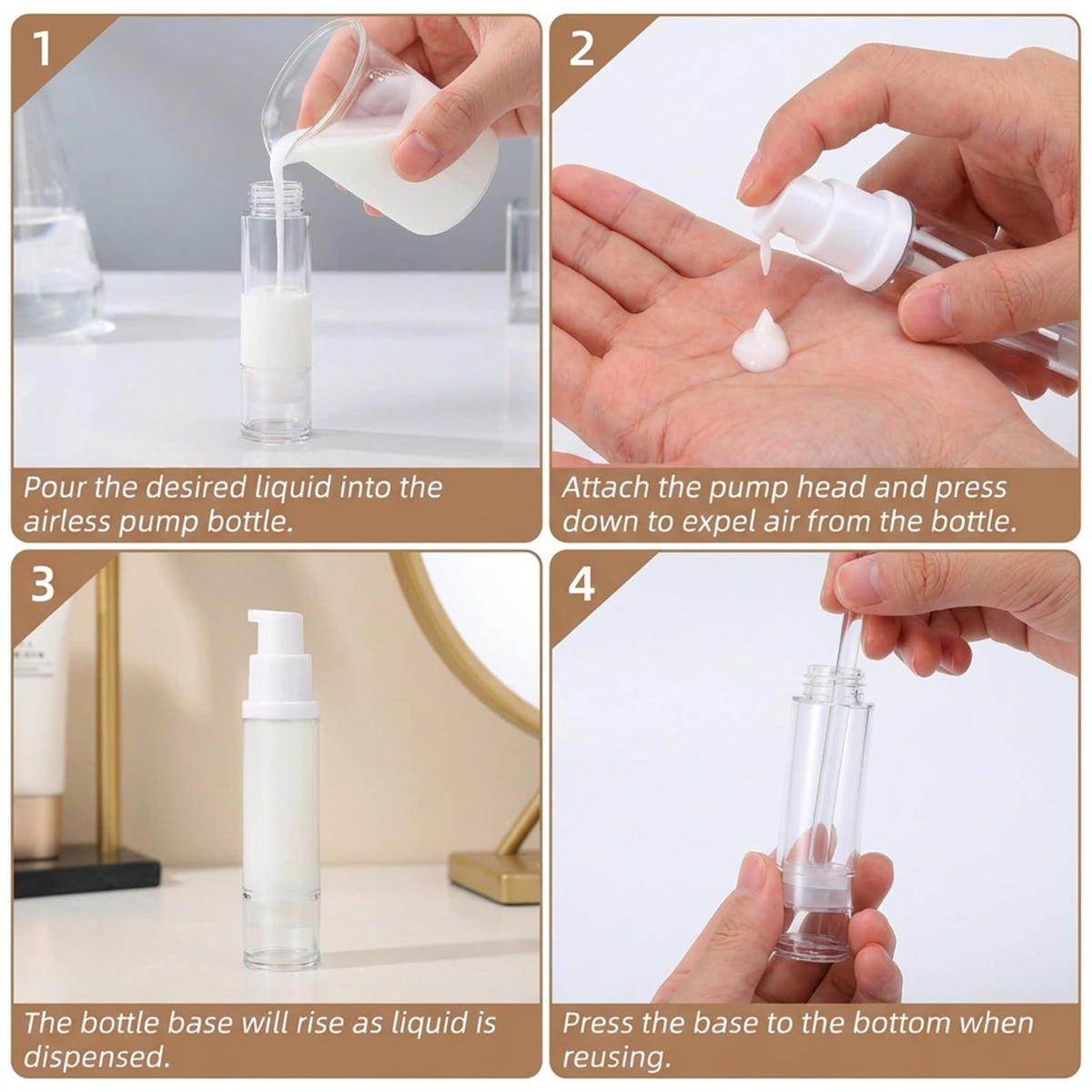 1

Pour the desired liquid into the airless pump bottle.

2

Attach the pump head and press down to expel air from the bottle.

3

The bottle base will rise as liquid is dispensed.

4

Press the base to the bottom when reusing.