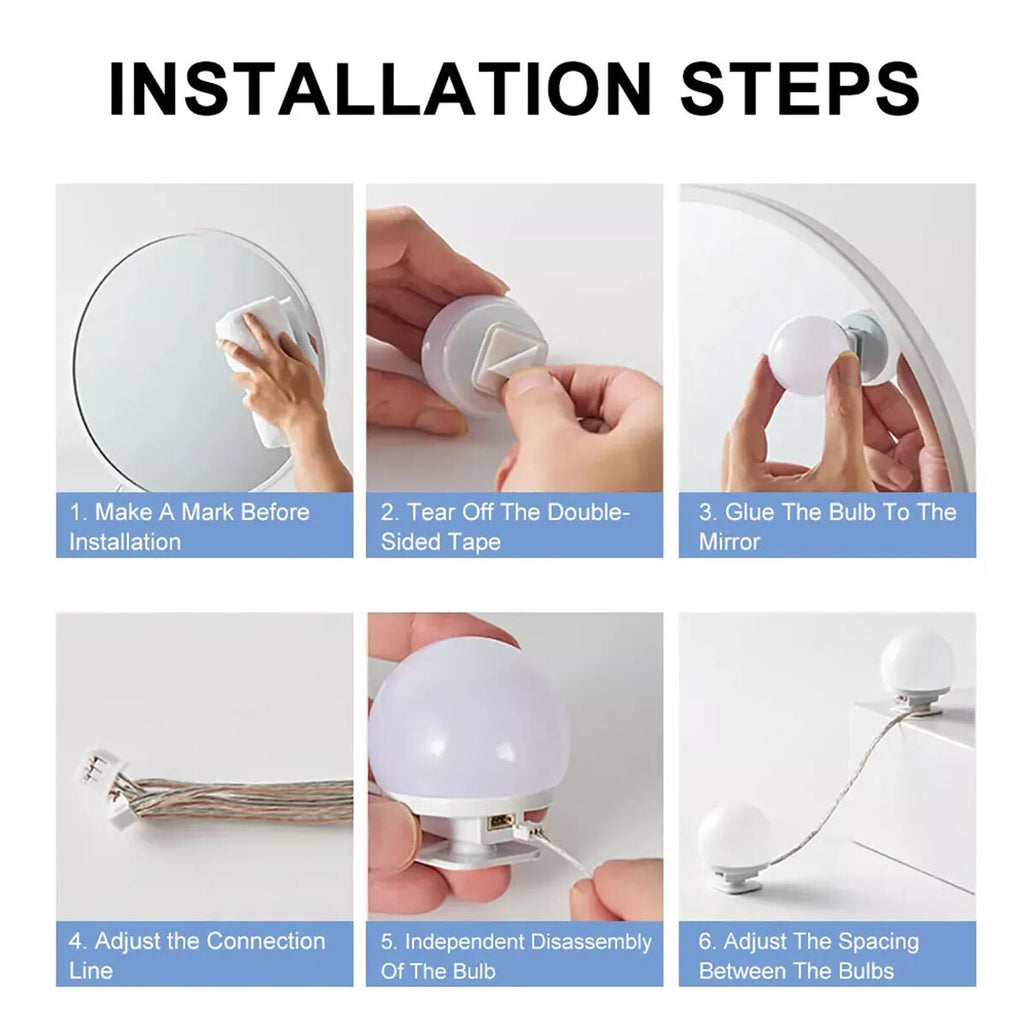 INSTALLATION STEPS

1. Make A Mark Before Installation

2. Tear Off The Double-Sided Tape

3. Glue The Bulb To The Mirror

4. Adjust the Connection Line

5. Independent Disassembly Of The Bulb

6. Adjust The Spacing Between The Bulbs