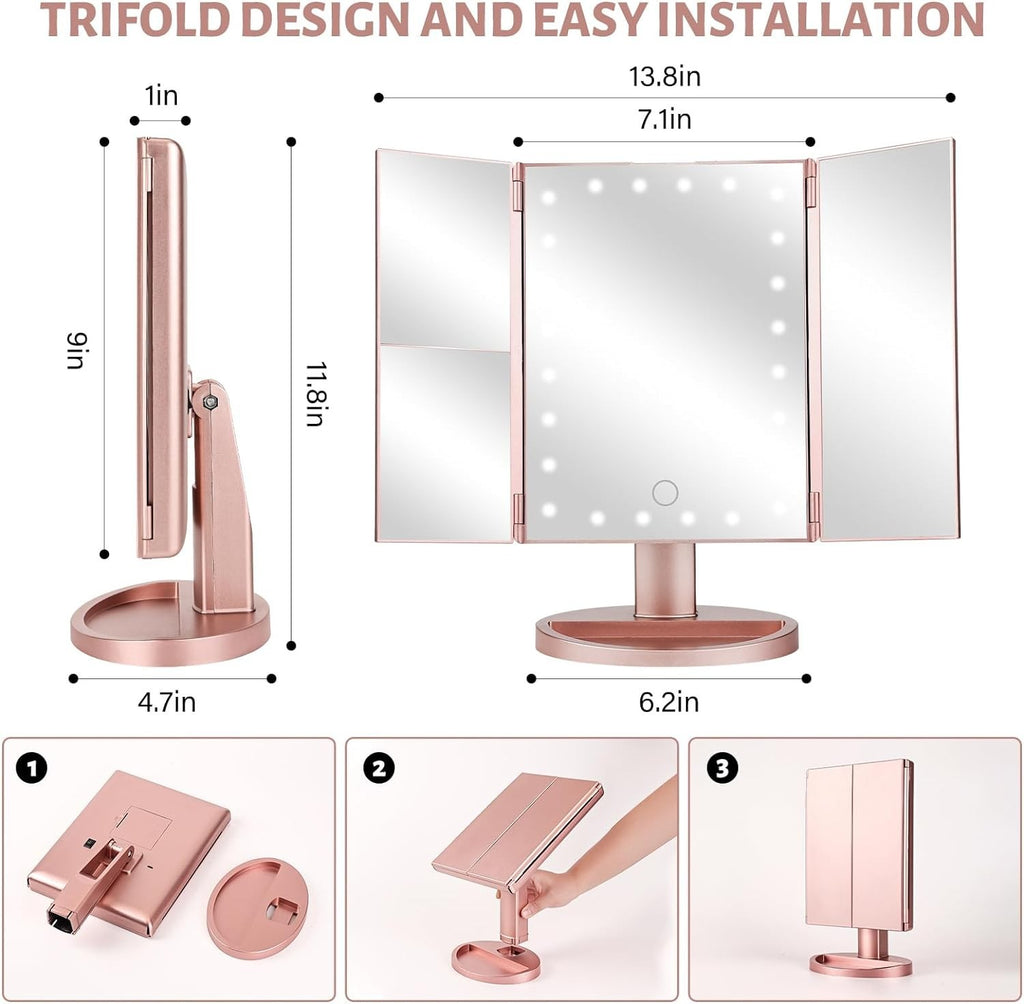 TRIFOLD DESIGN AND EASY INSTALLATION

1in

9in

11.8in

4.7in

13.8in

7.1in

6.2in

1

2

3