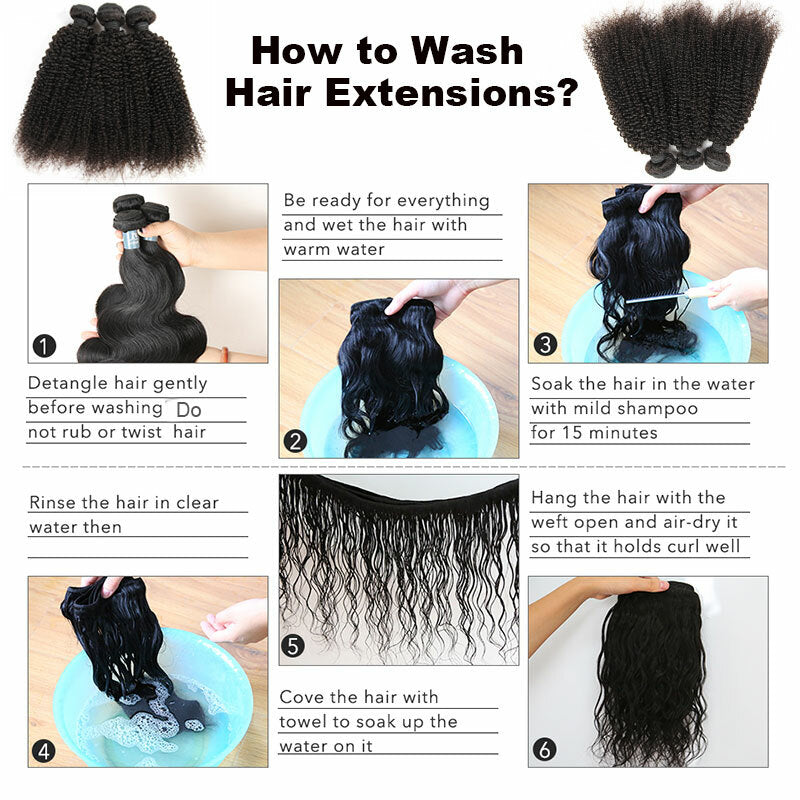 How to Wash
Hair Extensions?

1

Detangle hair gently before washing Do not rub or twist hair

Be ready for everything and wet the hair with warm water

2

3

Soak the hair in the water with mild shampoo for 15 minutes

Rinse the hair in clear water then

4

5

Cove the hair with towel to soak up the water on it

Hang the hair with the weft open and air-dry it so that it holds curl well

6