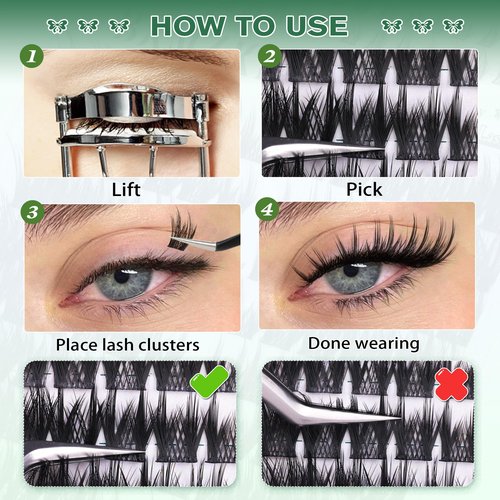 HOW TO USE

1

Lift

2

Pick

3

Place lash clusters

4

Done wearing