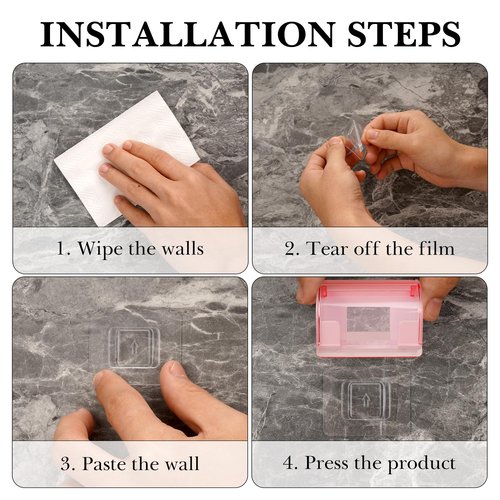 INSTALLATION STEPS

1. Wipe the walls

2. Tear off the film

3. Paste the wall

4. Press the product