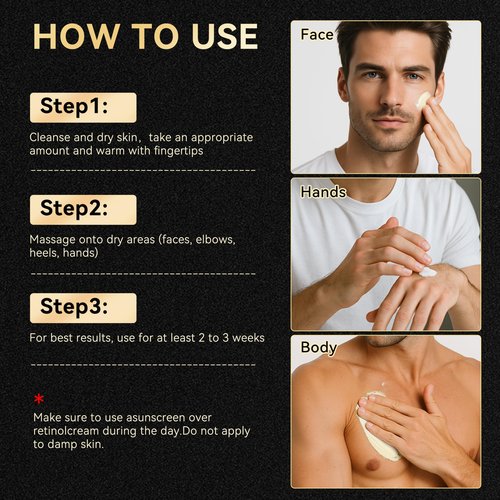 HOW TO USE

Step1:

Cleanse and dry skin, take an appropriate amount and warm with fingertips

Step2:

Massage onto dry areas (faces, elbows, heels, hands)

Step3:

For best results, use for at least 2 to 3 weeks

*

Make sure to use asunscreen over retinolcream during the day.Do not apply to damp skin.

Face

Hands

Body