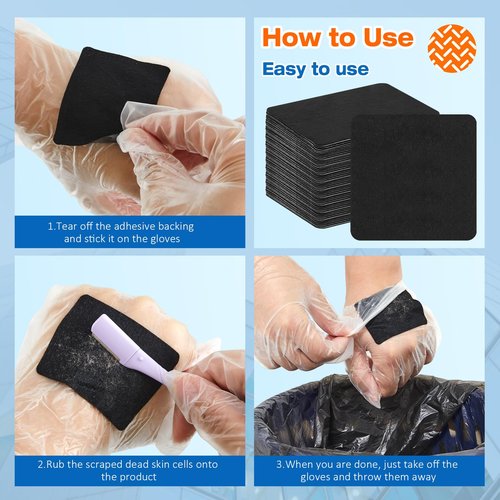 How to Use

Easy to use

1.Tear off the adhesive backing and stick it on the gloves

2.Rub the scraped dead skin cells onto the product

3.When you are done, just take off the gloves and throw them away