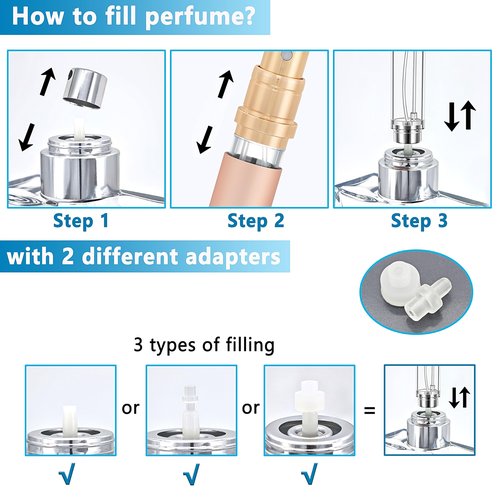 How to fill perfume?

Step 1

Step 2

Step 3

with 2 different adapters

3 types of filling

or

or

=

√

√

√