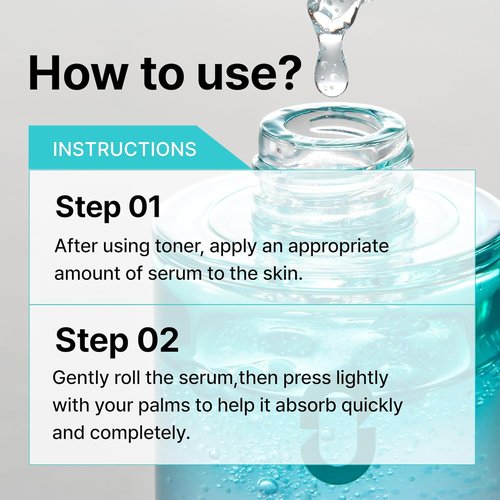 How to use?

INSTRUCTIONS

Step 01

After using toner, apply an appropriate amount of serum to the skin.

Step 02

Gently roll the serum,then press lightly with your palms to help it absorb quickly and completely.