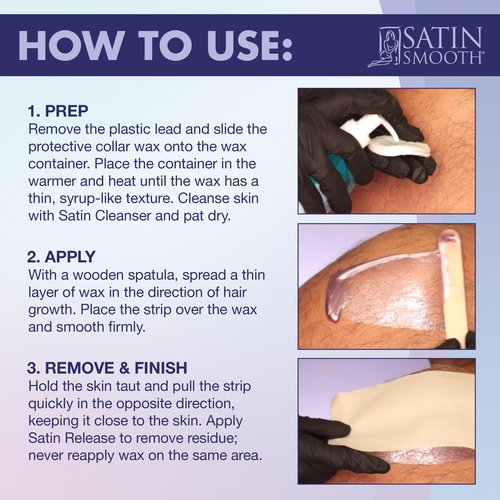 HOW TO USE:

SATIN SMOOTH

1. PREP
Remove the plastic lead and slide the protective collar wax onto the wax container. Place the container in the warmer and heat until the wax has a thin, syrup-like texture. Cleanse skin with Satin Cleanser and pat dry.

2. APPLY
With a wooden spatula, spread a thin layer of wax in the direction of hair growth. Place the strip over the wax and smooth firmly.

3. REMOVE & FINISH
Hold the skin taut and pull the strip quickly in the opposite direction, keeping it close to the skin. Apply Satin Release to remove residue; never reapply wax on the same area.