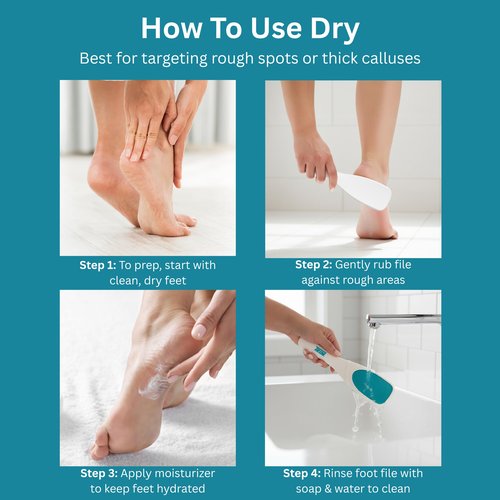 How To Use Dry

Best for targeting rough spots or thick calluses

Step 1: To prep, start with clean, dry feet

Step 2: Gently rub file against rough areas

Step 3: Apply moisturizer to keep feet hydrated

Step 4: Rinse foot file with soap & water to clean