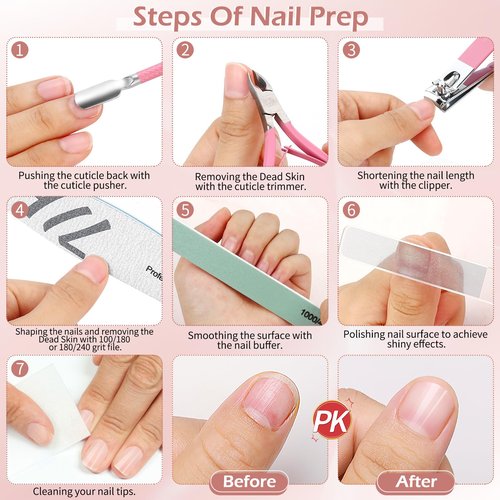 Steps Of Nail Prep

1

Pushing the cuticle back with the cuticle pusher.

2

Removing the Dead Skin with the cuticle trimmer.

3

Shortening the nail length with the clipper.

4

Profe

Shaping the nails and removing the Dead Skin with 100/180 or 180/240 grit file.

5

1000/

Smoothing the surface with the nail buffer.

6

Polishing nail surface to achieve shiny effects.

7

Cleaning your nail tips.

PK

Before

After