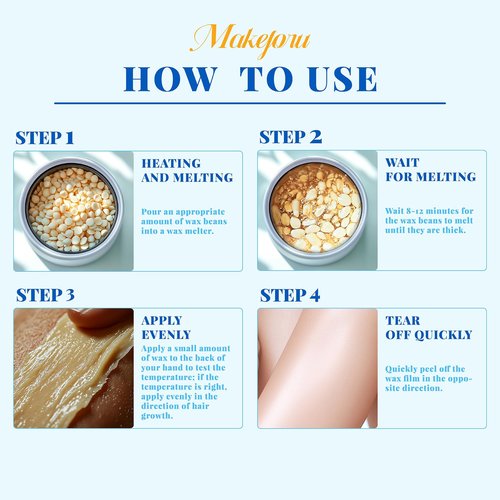 Makeforu

HOW TO USE

STEP 1

HEATING AND MELTING

Pour an appropriate amount of wax beans into a wax melter.

STEP 2

WAIT FOR MELTING

Wait 8-12 minutes for the wax beans to melt until they are thick.

STEP 3

APPLY EVENLY

Apply a small amount of wax to the back of your hand to test the temperature; if the temperature is right, apply evenly in the direction of hair growth.

STEP 4

TEAR OFF QUICKLY

Quickly peel off the wax film in the opposite direction.