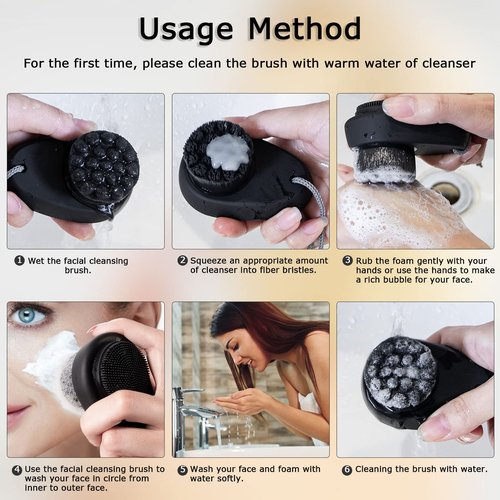 Usage Method

For the first time, please clean the brush with warm water of cleanser

❶ Wet the facial cleansing brush.

❷ Squeeze an appropriate amount of cleanser into fiber bristles.

❸ Rub the foam gently with your hands or use the hands to make a rich bubble for your face.

❹ Use the facial cleansing brush to wash your face in circle from inner to outer face.

❺ Wash your face and foam with water softly.

❻ Cleaning the brush with water.