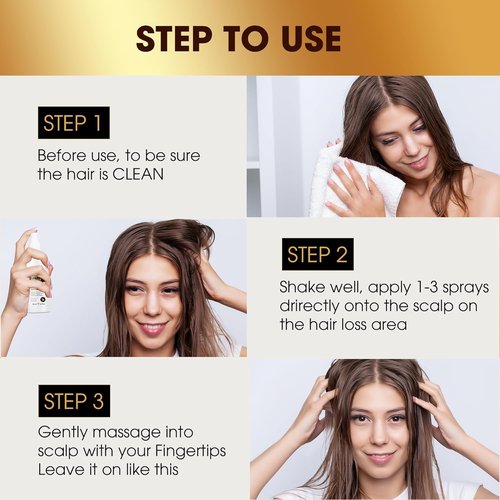 STEP TO USE

STEP 1

Before use, to be sure the hair is CLEAN

STEP 2

Shake well, apply 1-3 sprays drirectly onto the scalp on the hair loss area

STEP 3

Gently massage into scalp with your Fingertips Leave it on like this