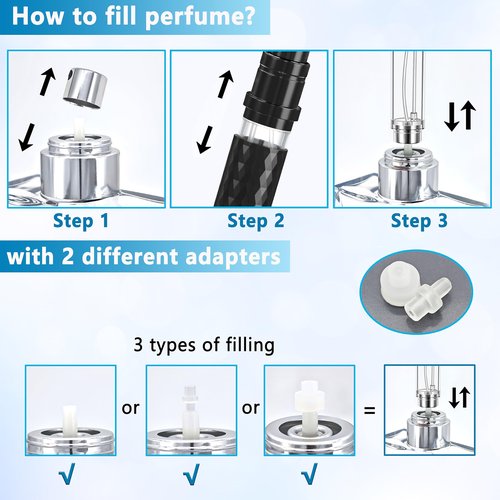 How to fill perfume?

Step 1

Step 2

Step 3

with 2 different adapters

3 types of filling

or

or

=

√

√

√