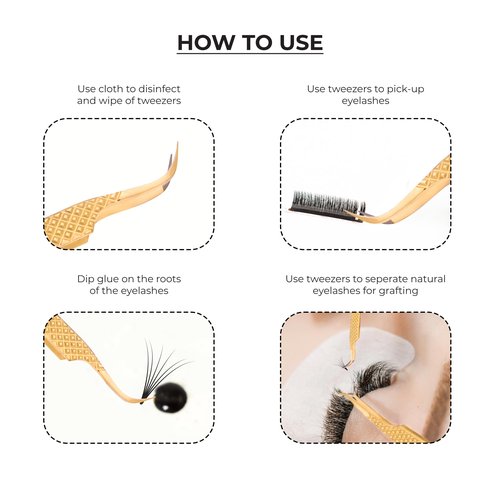 HOW TO USE

Use cloth to disinfect and wipe of tweezers

Use tweezers to pick-up eyelashes

Dip glue on the roots of the eyelashes

Use tweezers to seperate natural eyelashes for grafting