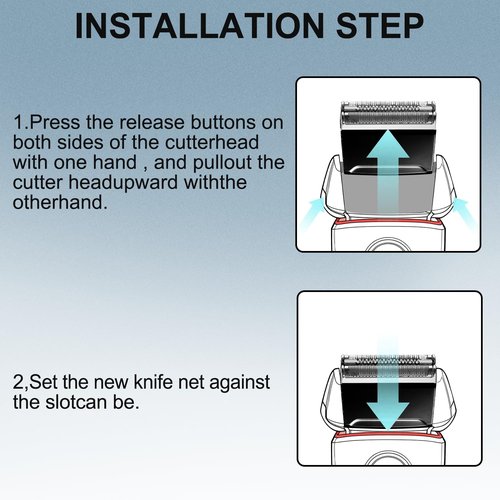 INSTALLATION STEP

1.Press the release buttons on both sides of the cutterhead with one hand , and pullout the cutter headupward withthe otherhand.

2,Set the new knife net against the slotcan be.