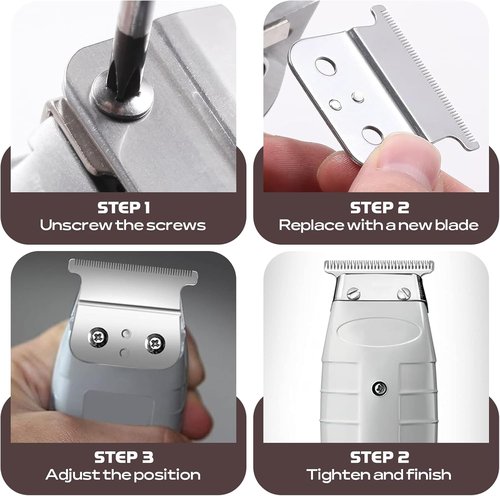 STEP 1
Unscrew the screws

STEP 2
Replace with a new blade

STEP 3
Adjust the position

STEP 2
Tighten and finish