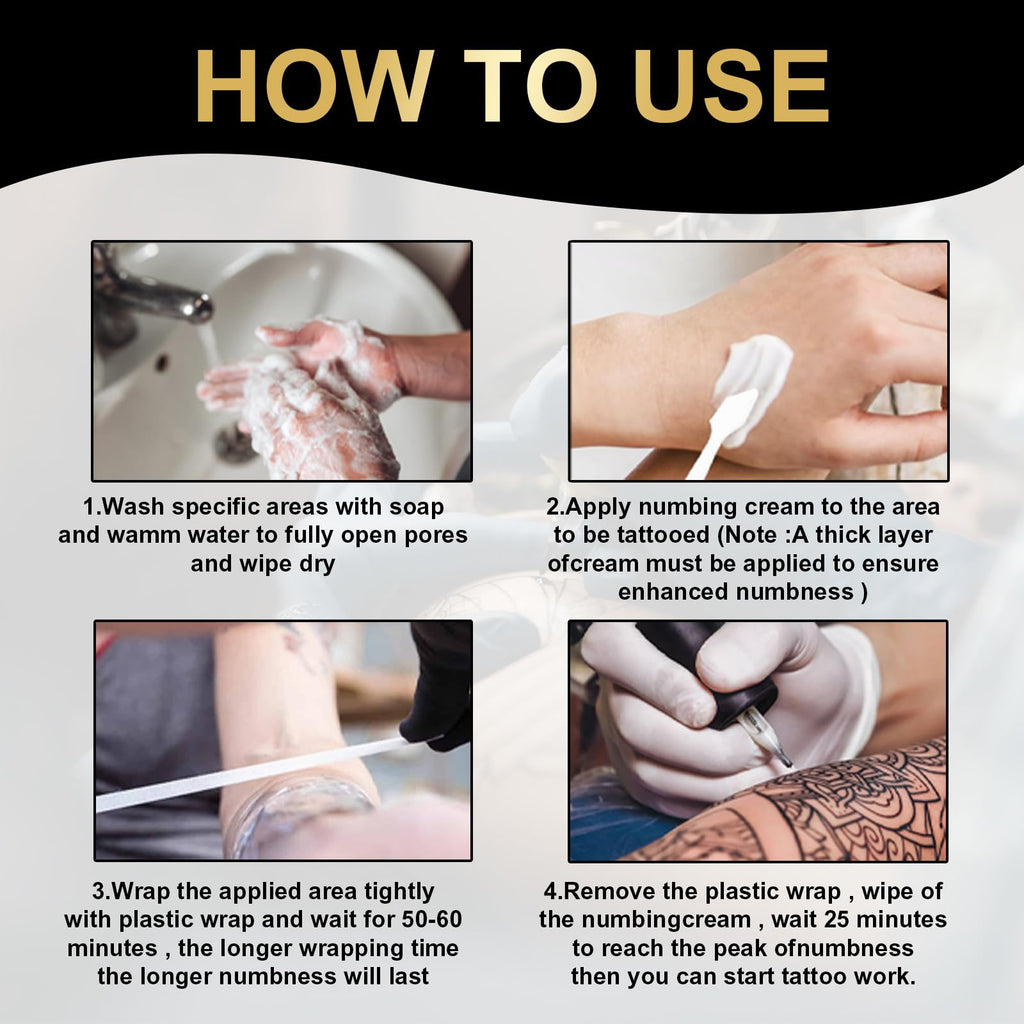 HOW TO USE

1.Wash specific areas with soap and wamm water to fully open pores and wipe dry

2.Apply numbing cream to the area to be tattooed (Note :A thick layer ofcream must be applied to ensure enhanced numbness )

3.Wrap the applied area tightly with plastic wrap and wait for 50-60 minutes , the longer wrapping time the longer numbness will last

4.Remove the plastic wrap , wipe of the numbingcream , wait 25 minutes to reach the peak ofnumbness then you can start tattoo work.