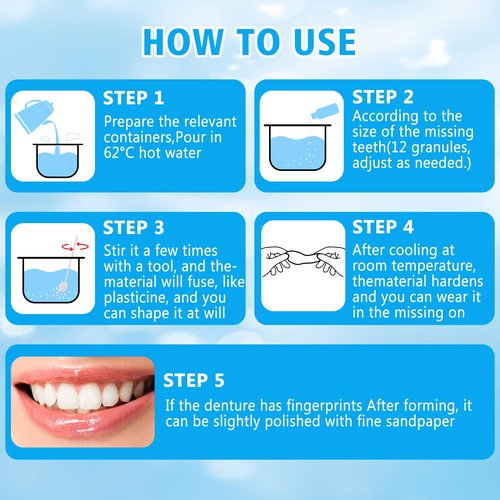 HOW TO USE

STEP 1
Prepare the relevant containers,Pour in 62°C hot water

STEP 2
According to the size of the missing teeth(12 granules, adjust as needed.)

STEP 3
Stir it a few times with a tool, and the-material will fuse, like plasticine, and you can shape it at will

STEP 4
After cooling at room temperature, thematerial hardens and you can wear it in the missing on

STEP 5
If the denture has fingerprints After forming, it can be slightly polished with fine sandpaper