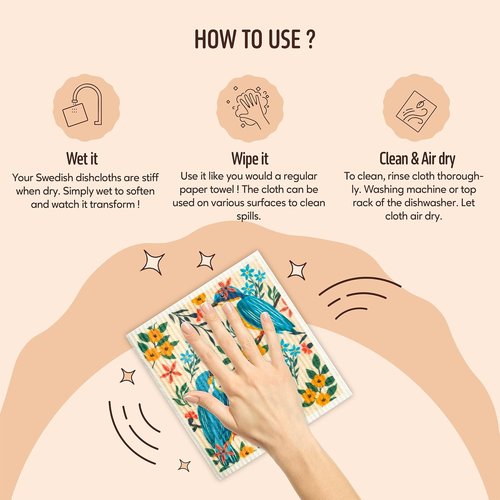 HOW TO USE ?

Wet it

Your Swedish dishcloths are stiff when dry. Simply wet to soften and watch it transform !

Wipe it

Use it like you would a regular paper towel ! The cloth can be used on various surfaces to clean spills.

Clean & Air dry

To clean, rinse cloth thoroughly. Washing machine or top rack of the dishwasher. Let cloth air dry.