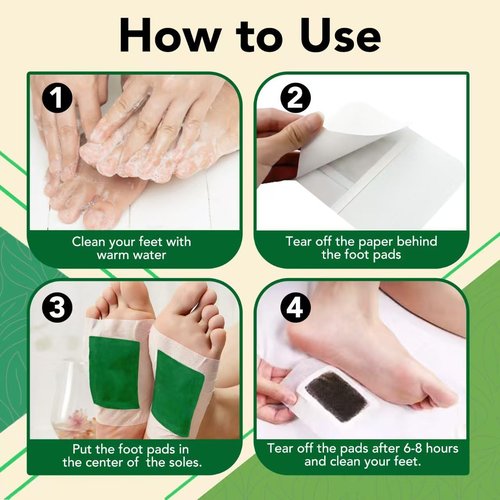 How to Use

1

Clean your feet with warm water

2

Tear off the paper behind the foot pads

3

Put the foot pads in the center of the soles.

4

Tear off the pads after 6-8 hours and clean your feet.