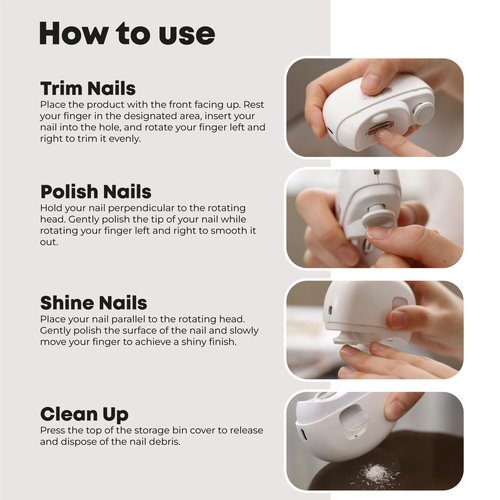 How to use

Trim Nails
Place the product with the front facing up. Rest your finger in the designated area, insert your nail into the hole, and rotate your finger left and right to trim it evenly.

Polish Nails
Hold your nail perpendicular to the rotating head. Gently polish the tip of your nail while rotating your finger left and right to smooth it out.

Shine Nails
Place your nail parallel to the rotating head. Gently polish the surface of the nail and slowly move your finger to achieve a shiny finish.

Clean Up
Press the top of the storage bin cover to release and dispose of the nail debris.