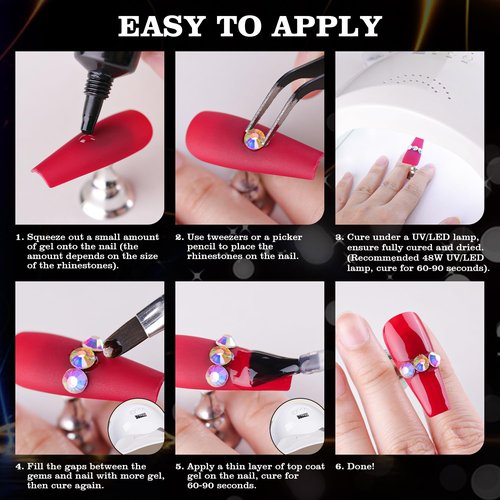 EASY TO APPLY

1. Squeeze out a small amount of gel onto the nail (the amount depends on the size of the rhinestones).

2. Use tweezers or a picker pencil to place the rhinestones on the nail.

3. Cure under a UV/LED lamp, ensure fully cured and dried. (Recommended 48W UV/LED lamp, cure for 60-90 seconds).

4. Fill the gaps between the gems and nail with more gel, then cure again.

5. Apply a thin layer of top coat gel on the nail, cure for 60-90 seconds.

6. Done!