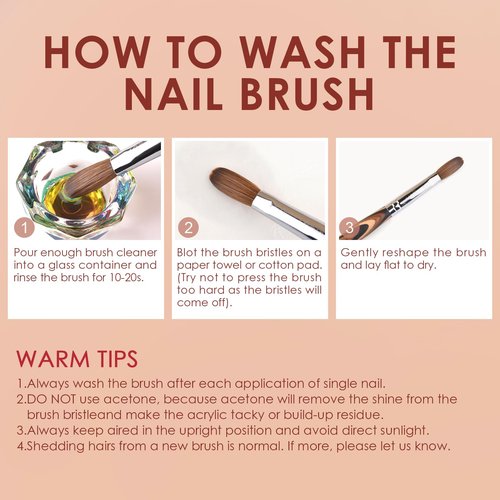 HOW TO WASH THE NAIL BRUSH

1
Pour enough brush cleaner into a glass container and rinse the brush for 10-20s.

2
Blot the brush bristles on a paper towel or cotton pad. (Try not to press the brush too hard as the bristles will come off).

3
Gently reshape the brush and lay flat to dry.

WARM TIPS
1.Always wash the brush after each application of single nail.
2.DO NOT use acetone, because acetone will remove the shine from the brush bristleand make the acrylic tacky or build-up residue.
3.Always keep aired in the upright position and avoid direct sunlight.
4.Shedding hairs from a new brush is normal. If more, please let us know.