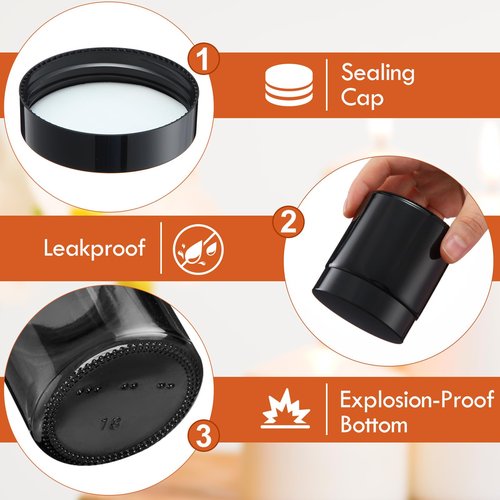 1

Sealing Cap

2

Leakproof

18

3

Explosion-Proof Bottom