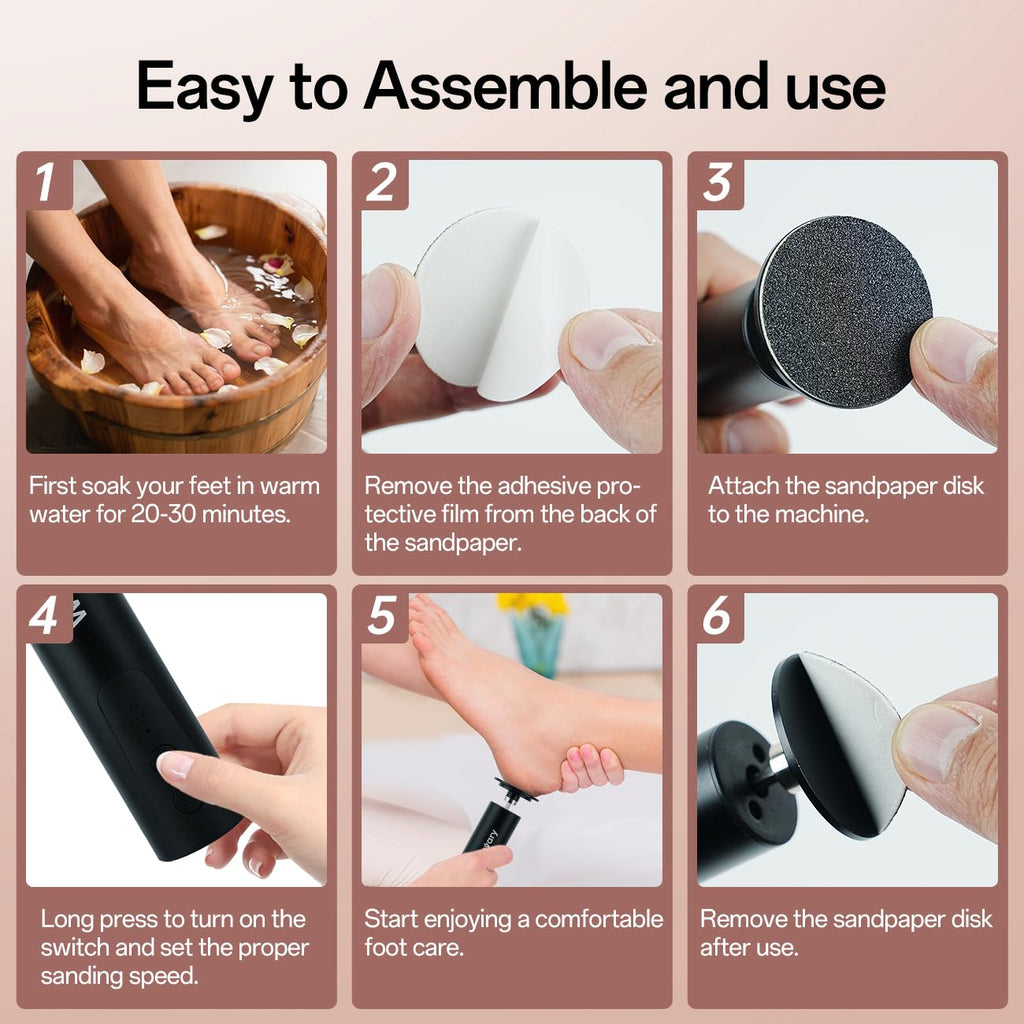 Easy to Assemble and use

1

First soak your feet in warm water for 20-30 minutes.

2

Remove the adhesive protective film from the back of the sandpaper.

3

Attach the sandpaper disk to the machine.

4

Long press to turn on the switch and set the proper sanding speed.

5

Start enjoying a comfortable foot care.

6

Remove the sandpaper disk after use.