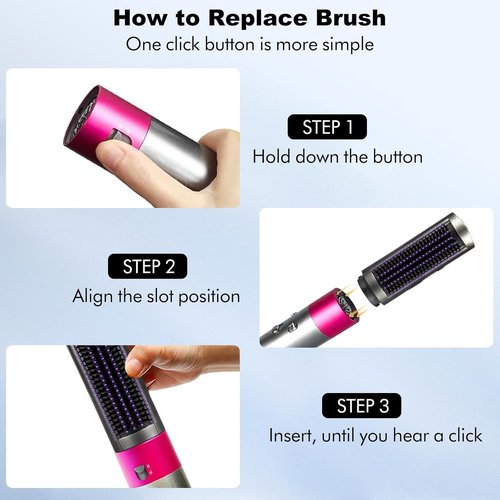 How to Replace Brush
One click button is more simple

STEP 1
Hold down the button

STEP 2
Align the slot position

STEP 3
Insert, until you hear a click