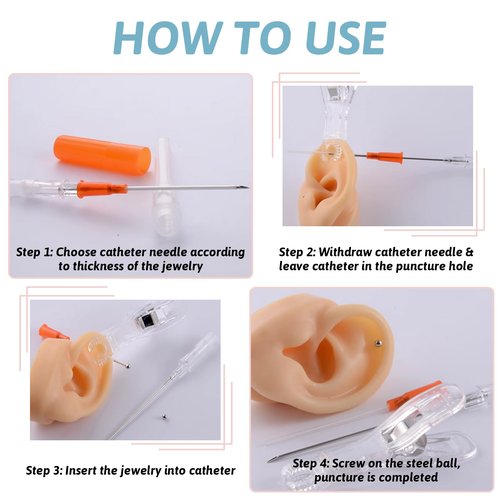 HOW TO USE

Step 1: Choose catheter needle according to thickness of the jewelry

Step 2: Withdraw catheter needle & leave catheter in the puncture hole

Step 3: Insert the jewelry into catheter

Step 4: Screw on the steel ball, puncture is completed