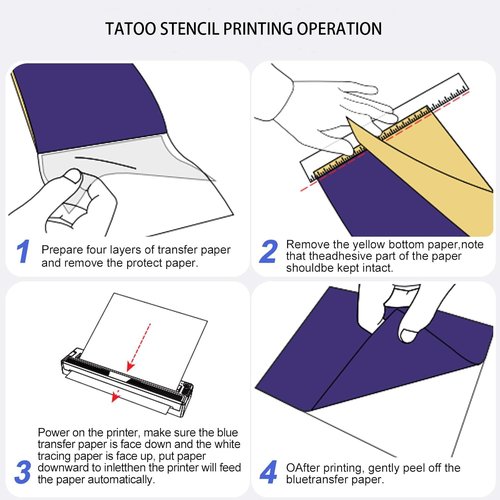 TATOO STENCIL PRINTING OPERATION

1 Prepare four layers of transfer paper and remove the protect paper.

2 Remove the yellow bottom paper,note that theadhesive part of the paper shouldbe kept intact.

3 Power on the printer, make sure the blue transfer paper is face down and the white tracing paper is face up, put paper downward to inletthen the printer will feed the paper automatically.

4 OAfter printing, gently peel off the bluetransfer paper.