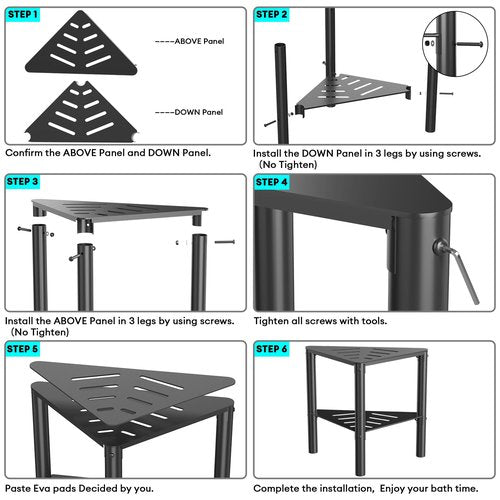 STEP 1

----ABOVE Panel

----DOWN Panel

Confirm the ABOVE Panel and DOWN Panel.

STEP 2

Install the DOWN Panel in 3 legs by using screws. (No Tighten)

STEP 3

Install the ABOVE Panel in 3 legs by using screws. (No Tighten)

STEP 4

Tighten all screws with tools.

STEP 5

Paste Eva pads Decided by you.

STEP 6

Complete the installation, Enjoy your bath time.