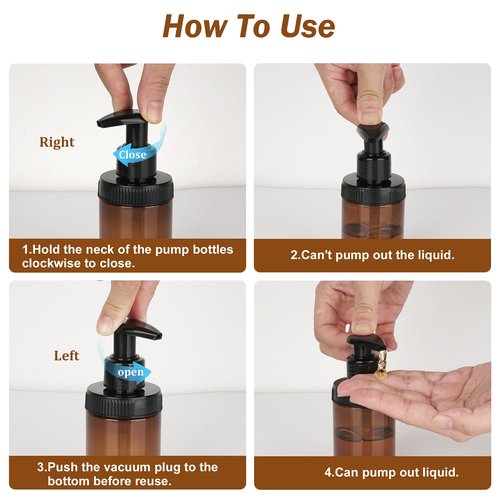 How To Use

Right

Close

1.Hold the neck of the pump bottles clockwise to close.

2.Can't pump out the liquid.

Left

open

3.Push the vacuum plug to the bottom before reuse.

4.Can pump out liquid.