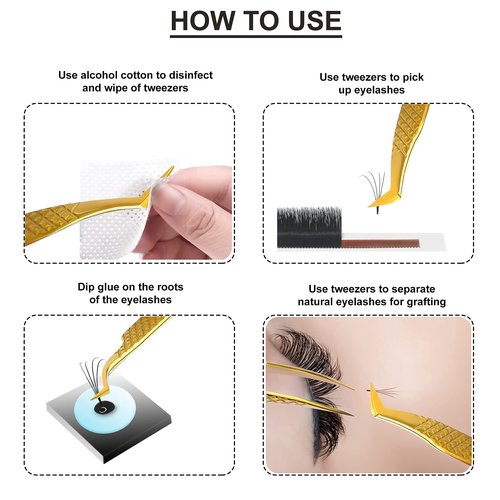 HOW TO USE

Use alcohol cotton to disinfect and wipe of tweezers

Use tweezers to pick up eyelashes

Dip glue on the roots of the eyelashes

Use tweezers to separate natural eyelashes for grafting