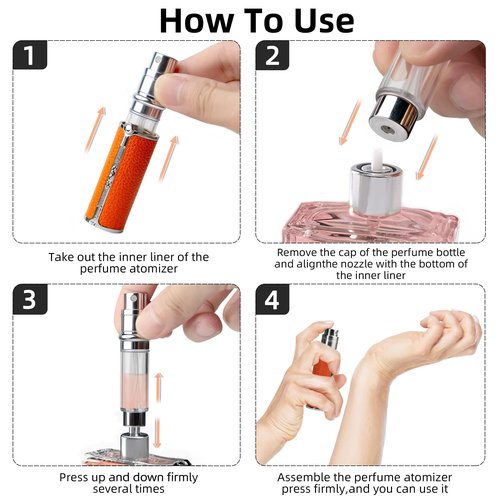 How To Use

1

Take out the inner liner of the perfume atomizer

2

Remove the cap of the perfume bottle and alignthe nozzle with the bottom of the inner liner

3

Press up and down firmly several times

4

Assemble the perfume atomizer press firmly,and you can use it