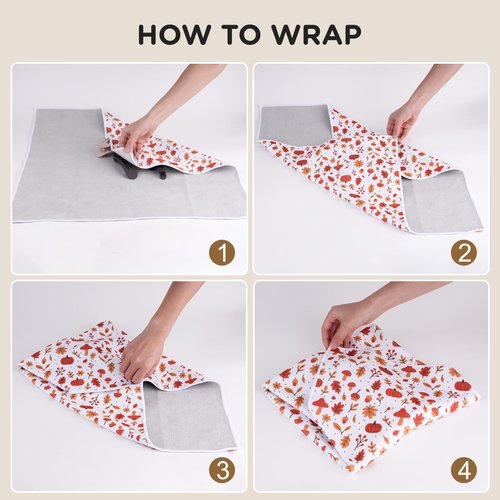 HOW TO WRAP

1

2

3

4