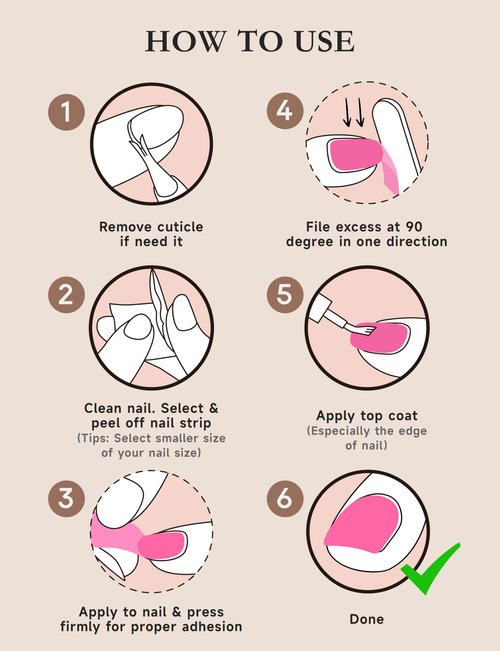 HOW TO USE

1

Remove cuticle if need it

2

Clean nail. Select & peel off nail strip

(Tips: Select smaller size of your nail size)

3

Apply to nail & press firmly for proper adhesion

4

File excess at 90 degree in one direction

5

Apply top coat

(Especially the edge of nail)

6

Done