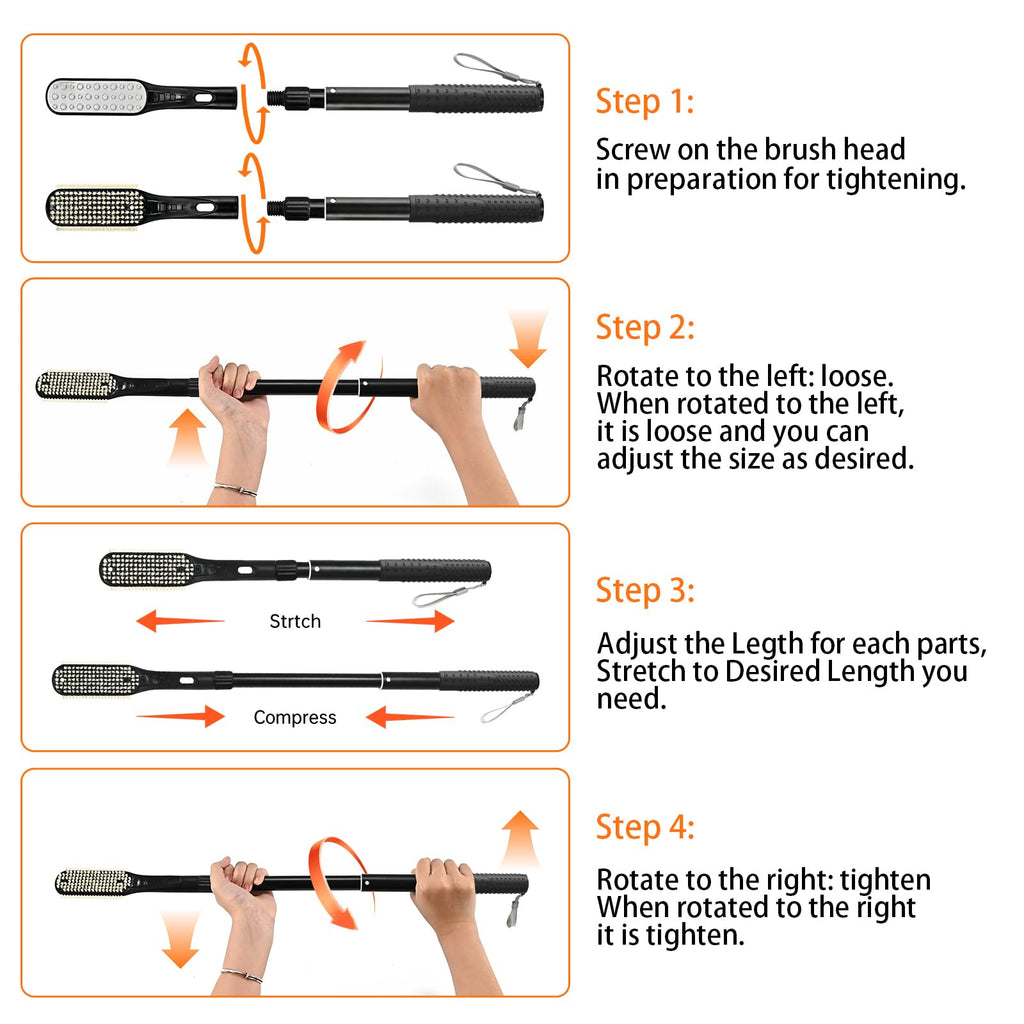 Step 1:

Screw on the brush head in preparation for tightening.

Step 2:

Rotate to the left: loose. When rotated to the left, it is loose and you can adjust the size as desired.

Strtch

Compress

Step 3:

Adjust the Legth for each parts, Stretch to Desired Length you need.

Step 4:

Rotate to the right: tighten When rotated to the right it is tighten.