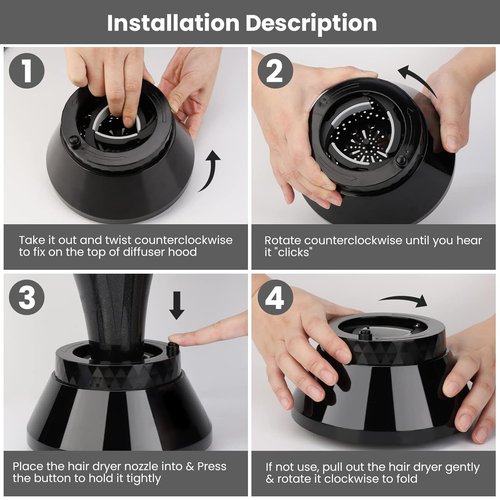 Installation Description

1

Take it out and twist counterclockwise to fix on the top of diffuser hood

2

Rotate counterclockwise until you hear it "clicks"

3

Place the hair dryer nozzle into & Press the button to hold it tightly

4

If not use, pull out the hair dryer gently & rotate it clockwise to fold