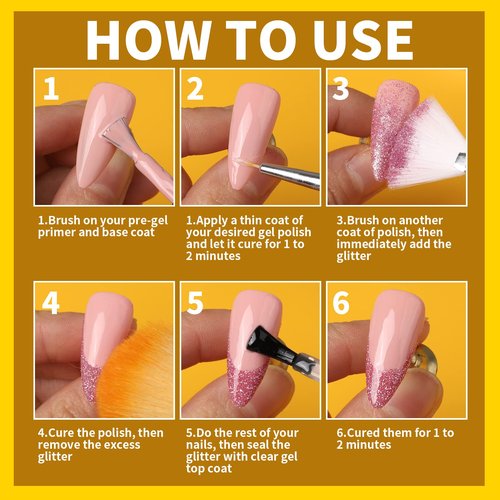 HOW TO USE

1

1.Brush on your pre-gel primer and base coat

2

1.Apply a thin coat of your desired gel polish and let it cure for 1 to 2 minutes

3

3.Brush on another coat of polish, then immediately add the glitter

4

4.Cure the polish, then remove the excess glitter

5

5.Do the rest of your nails, then seal the glitter with clear gel top coat

6

6.Cured them for 1 to 2 minutes