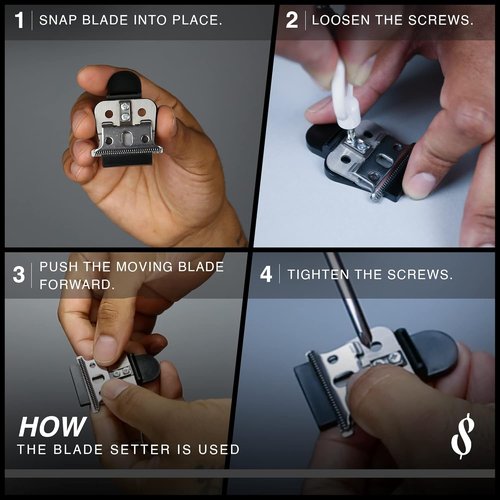 1 SNAP BLADE INTO PLACE.

2 LOOSEN THE SCREWS.

3 PUSH THE MOVING BLADE FORWARD.

4 TIGHTEN THE SCREWS.

HOW
THE BLADE SETTER IS USED