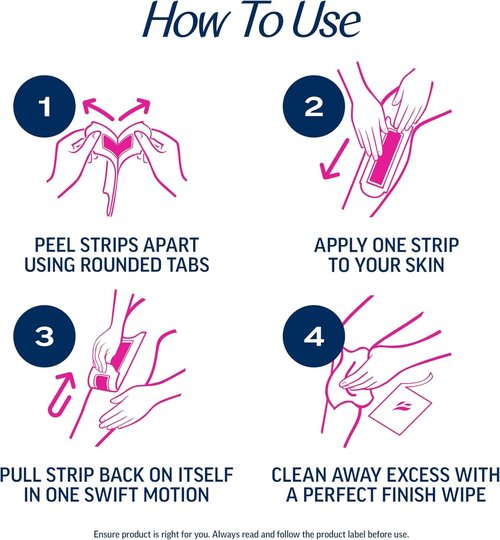 How To Use

1

PEEL STRIPS APART USING ROUNDED TABS

2

APPLY ONE STRIP TO YOUR SKIN

3

PULL STRIP BACK ON ITSELF IN ONE SWIFT MOTION

4

CLEAN AWAY EXCESS WITH A PERFECT FINISH WIPE

Ensure product is right for you. Always read and follow the product label before use.