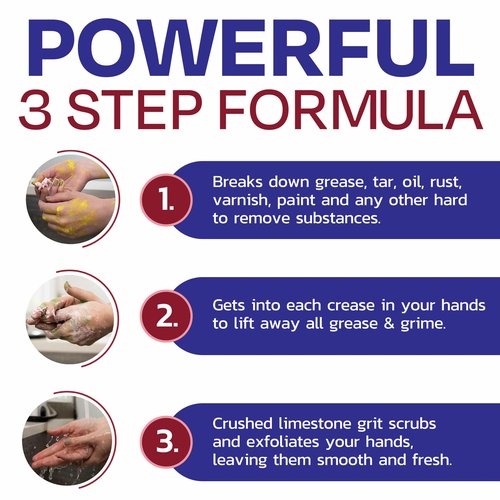 POWERFUL
3 STEP FORMULA

1. Breaks down grease, tar, oil, rust, varnish, paint and any other hard to remove substances.

2. Gets into each crease in your hands to lift away all grease & grime.

3. Crushed limestone grit scrubs and exfoliates your hands, leaving them smooth and fresh.