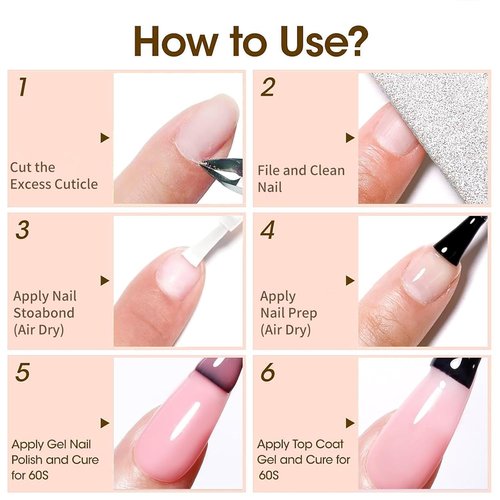 How to Use?

1
Cut the Excess Cuticle

2
File and Clean Nail

3
Apply Nail Stoabond (Air Dry)

4
Apply Nail Prep (Air Dry)

5
Apply Gel Nail Polish and Cure for 60S

6
Apply Top Coat Gel and Cure for 60S