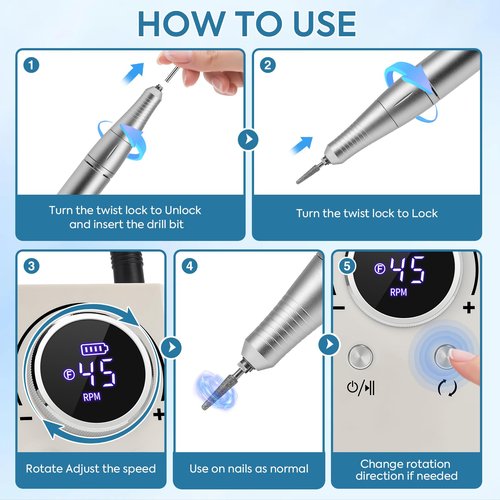 HOW TO USE

1

Turn the twist lock to Unlock and insert the drill bit

2

Turn the twist lock to Lock

3

F 45
RPM

− +

Rotate Adjust the speed

4

Use on nails as normal

5

F 45
RPM

− +

Change rotation direction if needed