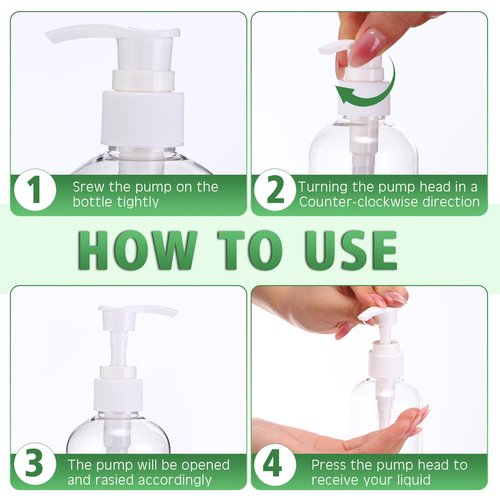 1 Srew the pump on the bottle tightly

2 Turning the pump head in a Counter-clockwise direction

HOW TO USE

3 The pump will be opened and rasied accordingly

4 Press the pump head to receive your liquid