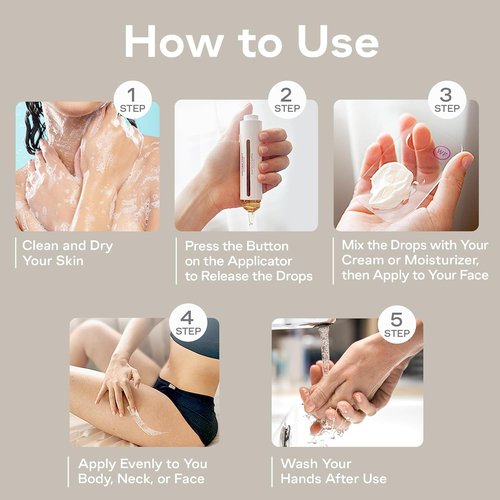 How to Use

1 STEP

Clean and Dry Your Skin

2 STEP

Press the Button on the Applicator to Release the Drops

3 STEP

Mix the Drops with Your Cream or Moisturizer, then Apply to Your Face

4 STEP

Apply Evenly to You Body, Neck, or Face

5 STEP

Wash Your Hands After Use