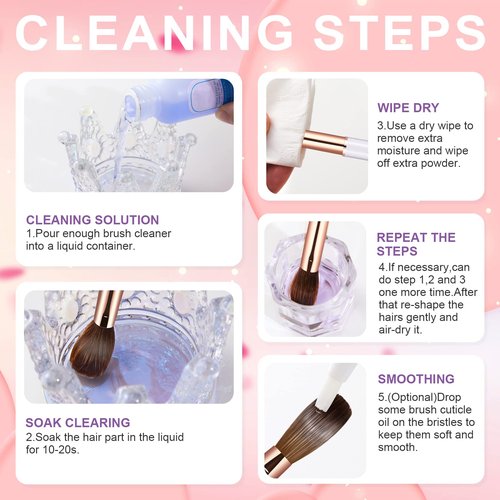 CLEANING STEPS

CLEANING SOLUTION
1.Pour enough brush cleaner into a liquid container.

SOAK CLEARING
2.Soak the hair part in the liquid for 10-20s.

WIPE DRY
3.Use a dry wipe to remove extra moisture and wipe off extra powder.

REPEAT THE STEPS
4.If necessary,can do step 1,2 and 3 one more time.After that re-shape the hairs gently and air-dry it.

SMOOTHING
5.(Optional)Drop some brush cuticle oil on the bristles to keep them soft and smooth.