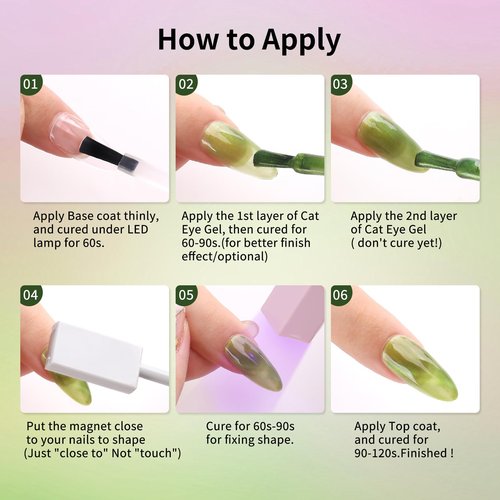 How to Apply

01

Apply Base coat thinly, and cured under LED lamp for 60s.

02

Apply the 1st layer of Cat Eye Gel, then cured for 60-90s.(for better finish effect/optional)

03

Apply the 2nd layer of Cat Eye Gel ( don't cure yet!)

04

Put the magnet close to your nails to shape (Just "close to" Not "touch")

05

Cure for 60s-90s for fixing shape.

06

Apply Top coat, and cured for 90-120s.Finished !